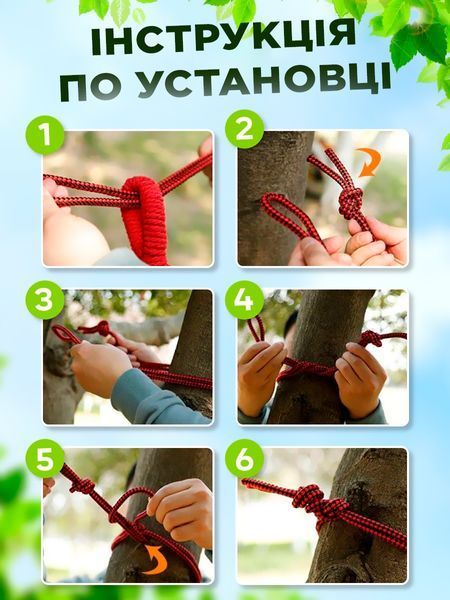 ІНСТРУКЦІЯ
ПО УСТАНОВЦІ

1

2

3

4

5

6